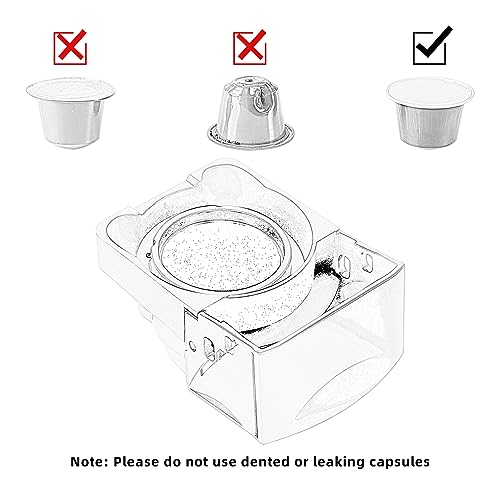 Note: Please do not use dented or leaking capsules