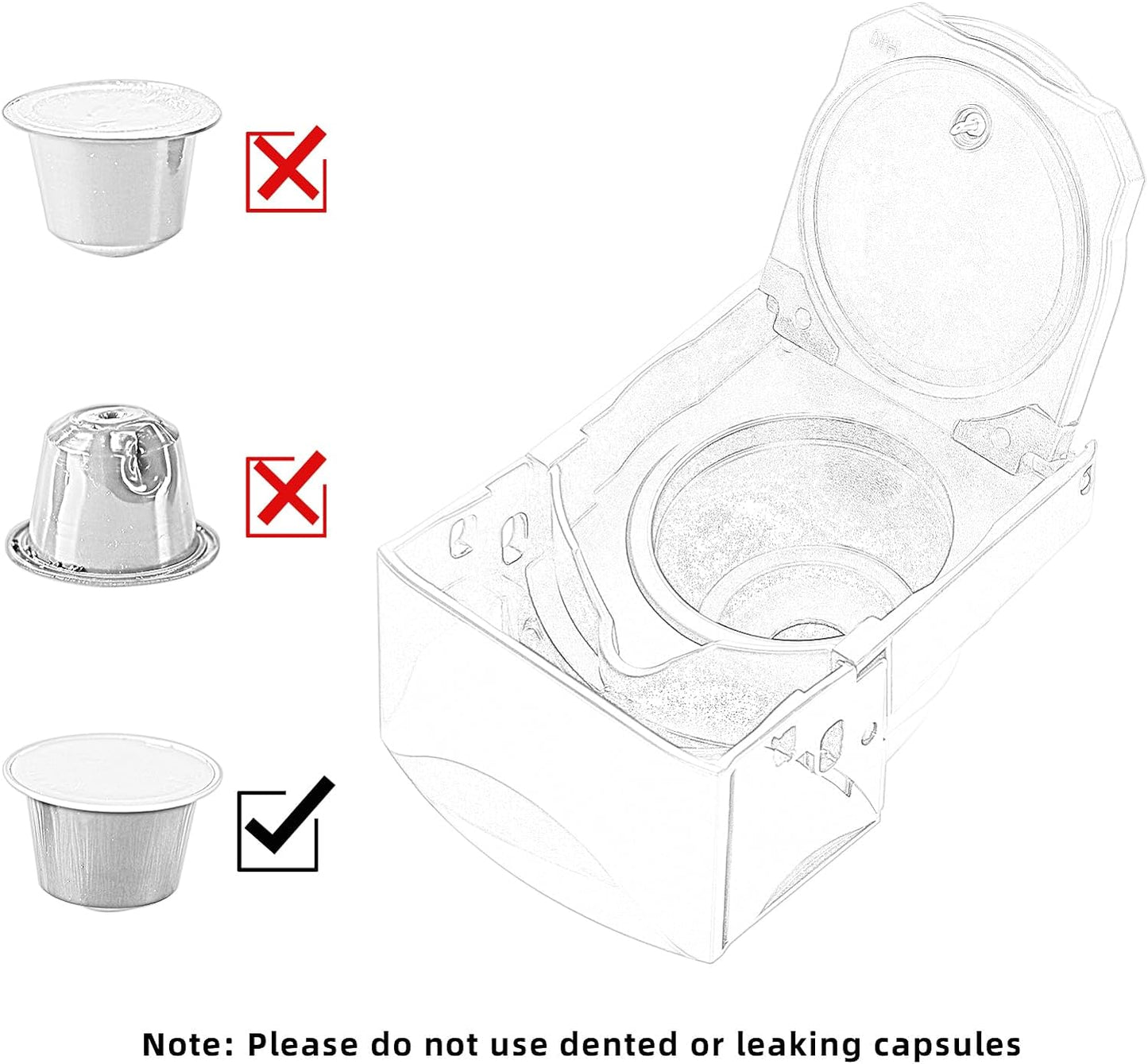 Note: Please do not use dented or leaking capsules