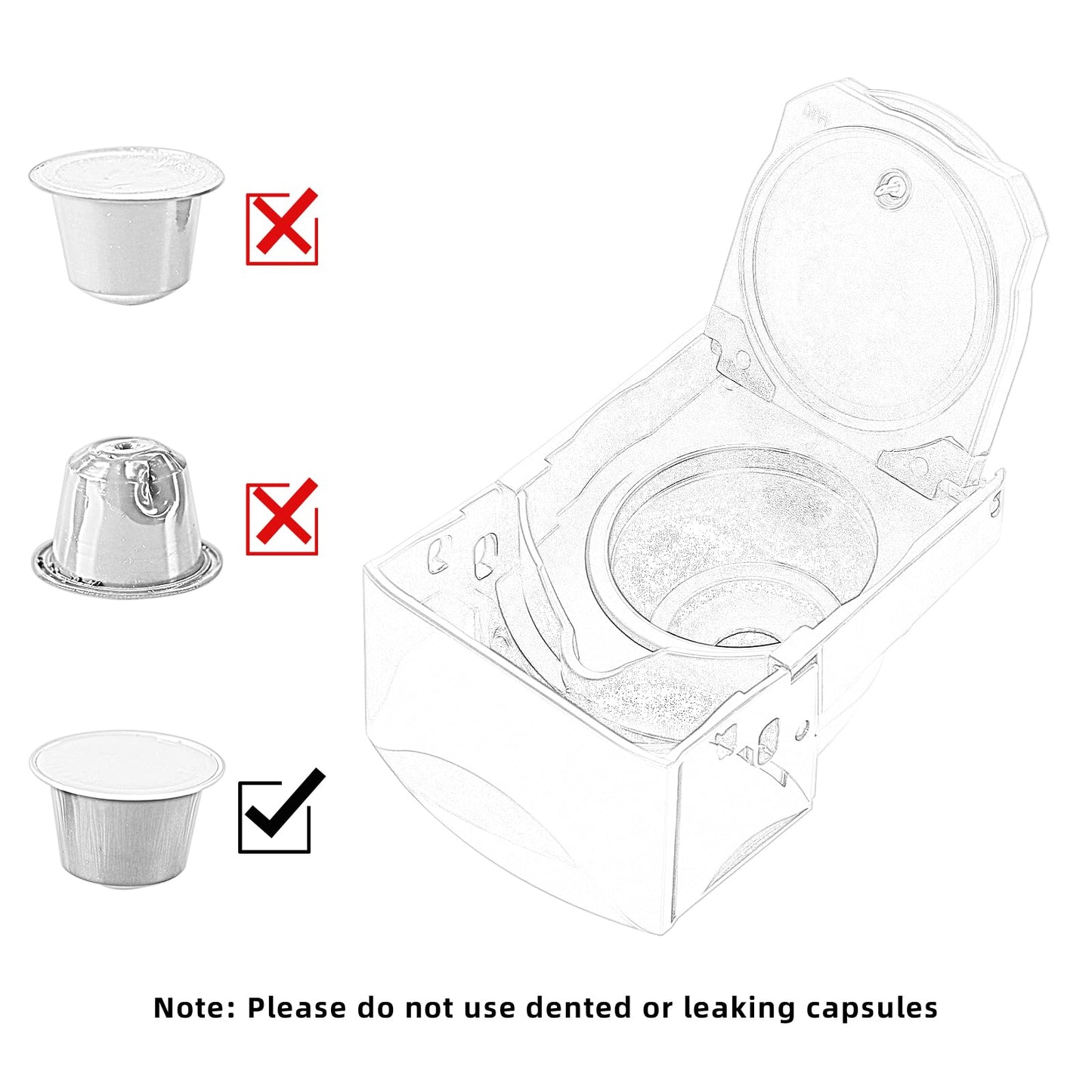 Note: Please do not use dented or leaking capsules