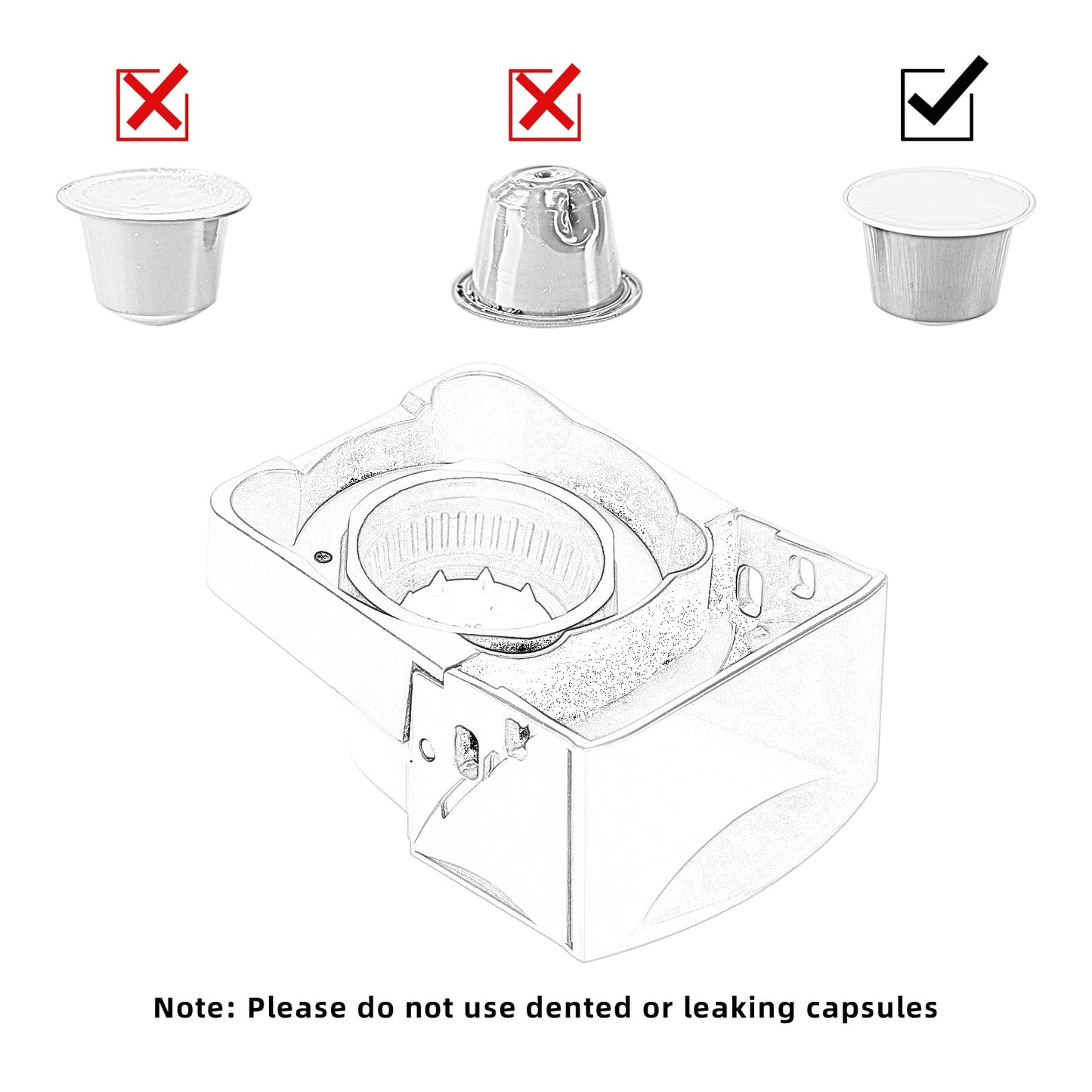 Note: Please do not use dented or leaking capsules